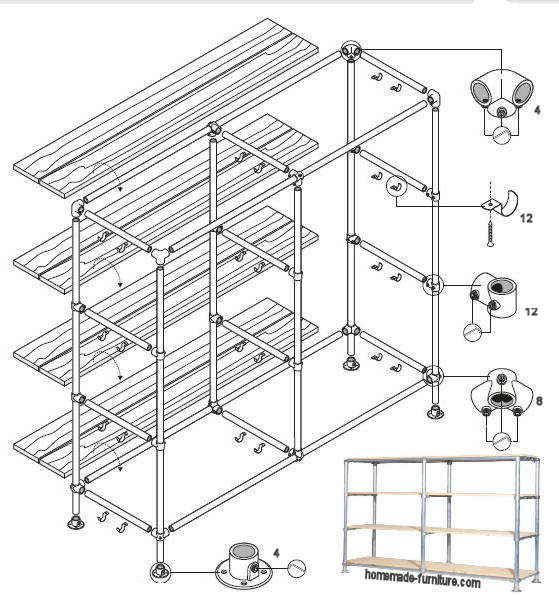 4

12

12

8

4

homemade-furniture.com